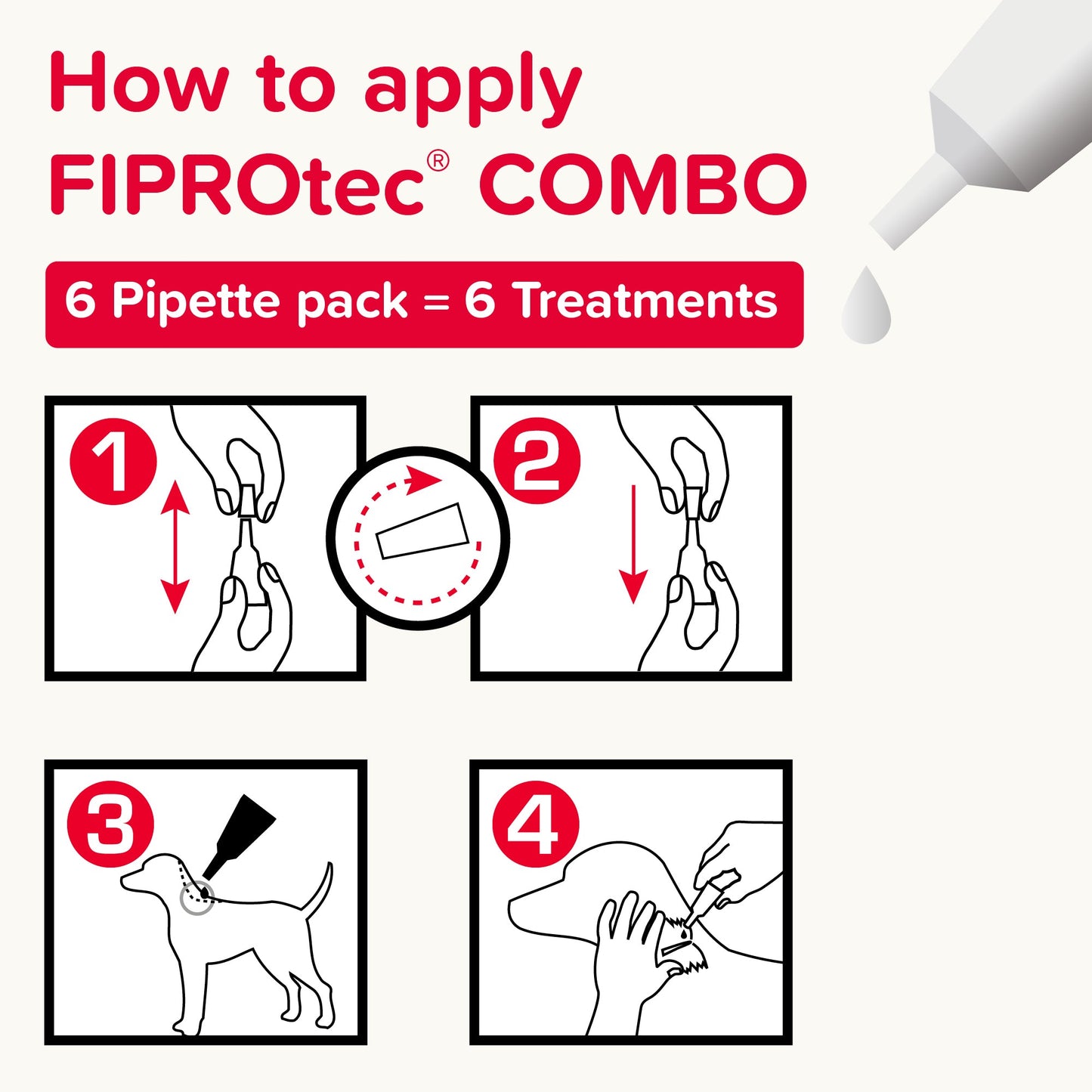 How to apply FIPROtec® COMBO

6 Pipette pack = 6 Treatments

1

2

3

4