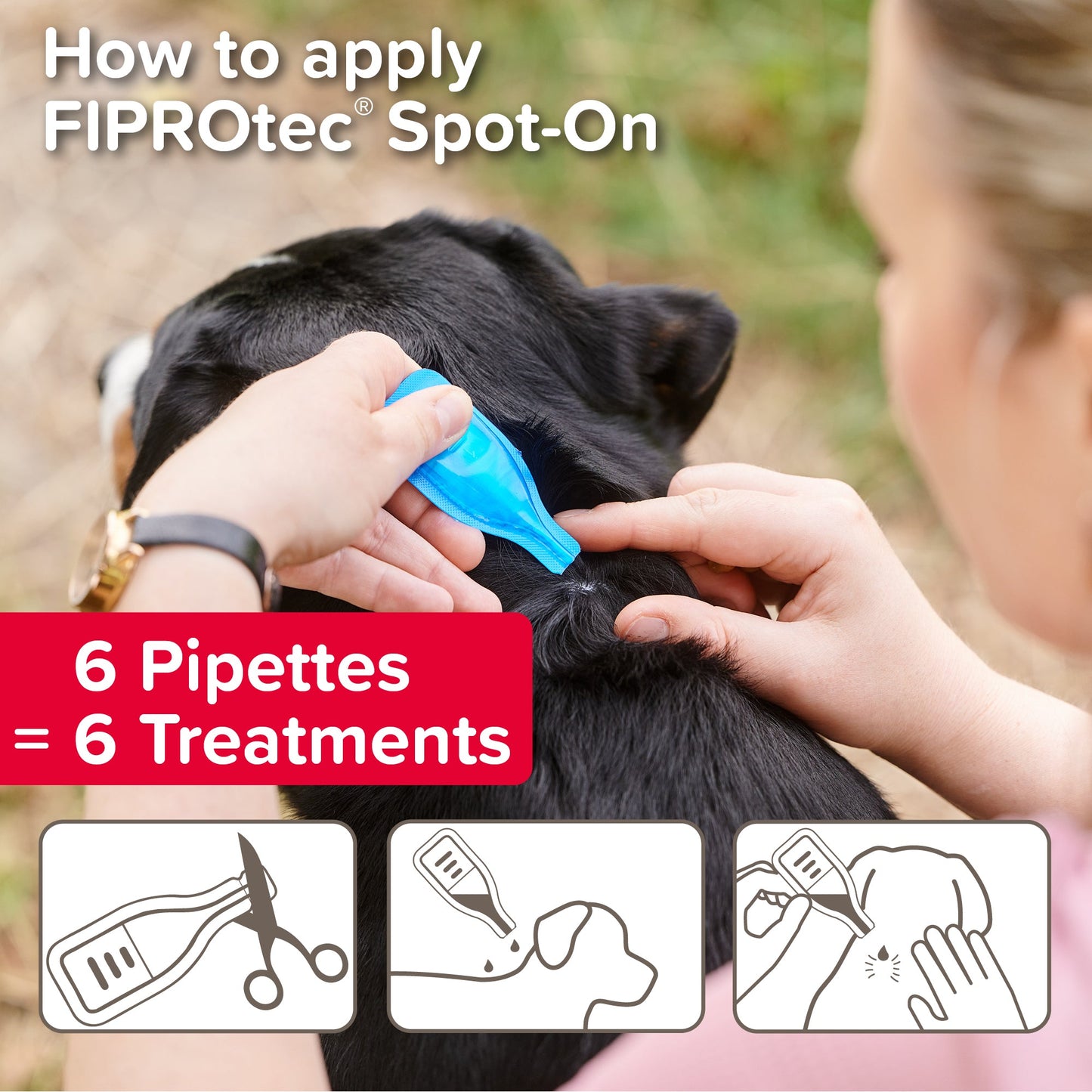 How to apply FIPROtec® Spot-On

6 Pipettes
= 6 Treatments