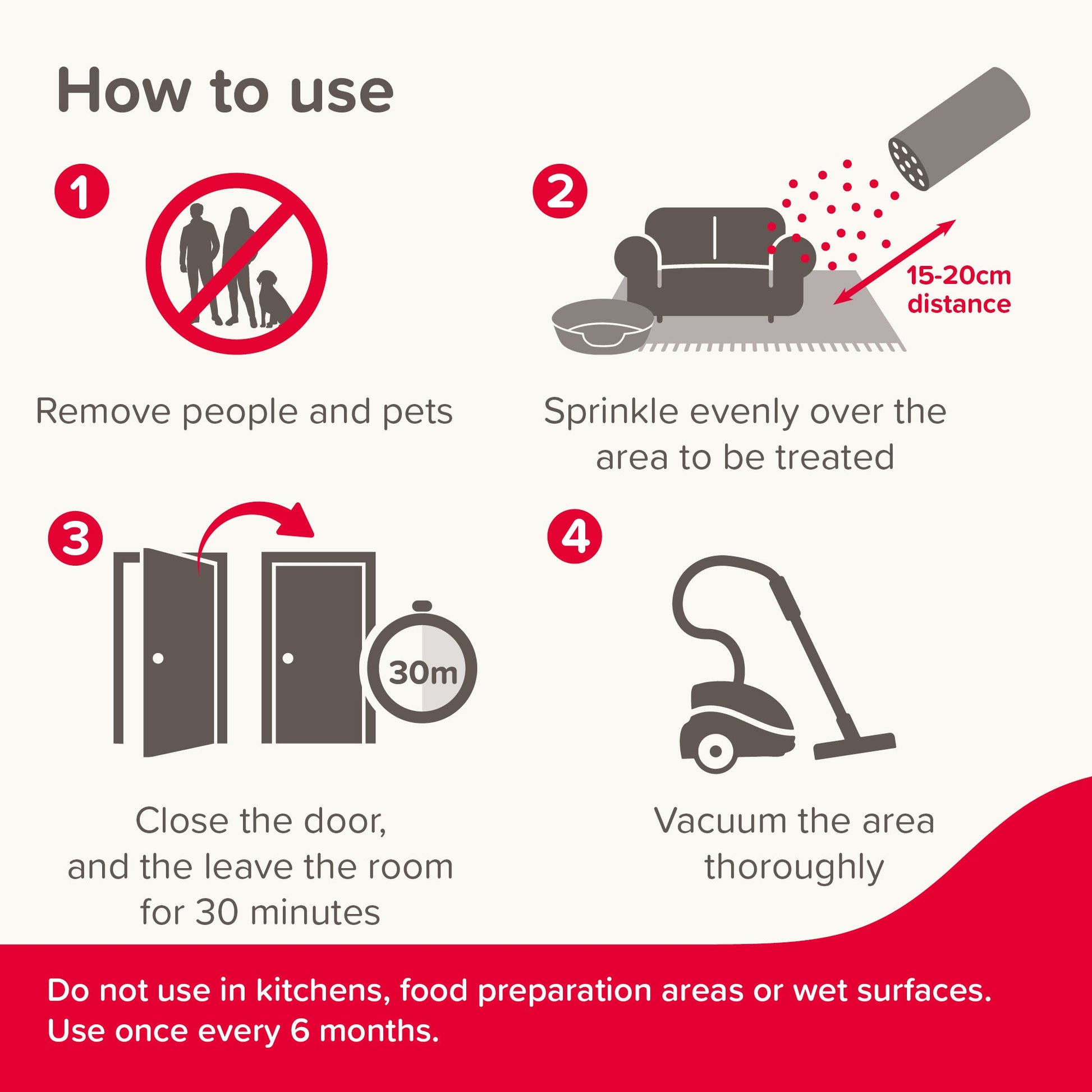 How to use

1

Remove people and pets

2

15-20cm distance

Sprinkle evenly over the area to be treated

3

30m

Close the door, and the leave the room for 30 minutes

4

Vacuum the area thoroughly

Do not use in kitchens, food preparation areas or wet surfaces. Use once every 6 months.